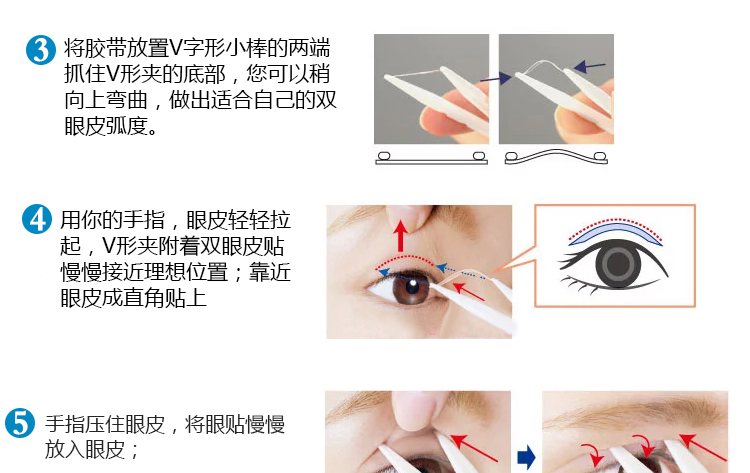 3 将胶带放置V字形小棒的两端抓住V形夹的底部，您可以稍向上弯曲，做出适合自己的双眼皮弧度。

4 用你的手指，眼皮轻轻拉起，V形夹附着双眼皮贴慢慢接近理想位置；靠近眼皮成直角贴上

5 手指压住眼皮，将眼贴慢慢放入眼皮；