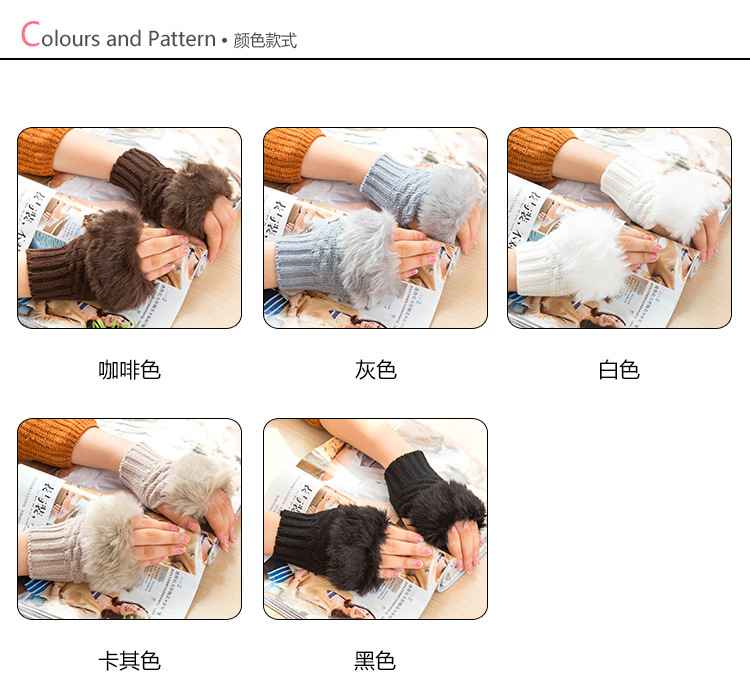 Colours and Pattern • 颜色款式

咖啡色

灰色

白色

卡其色

黑色