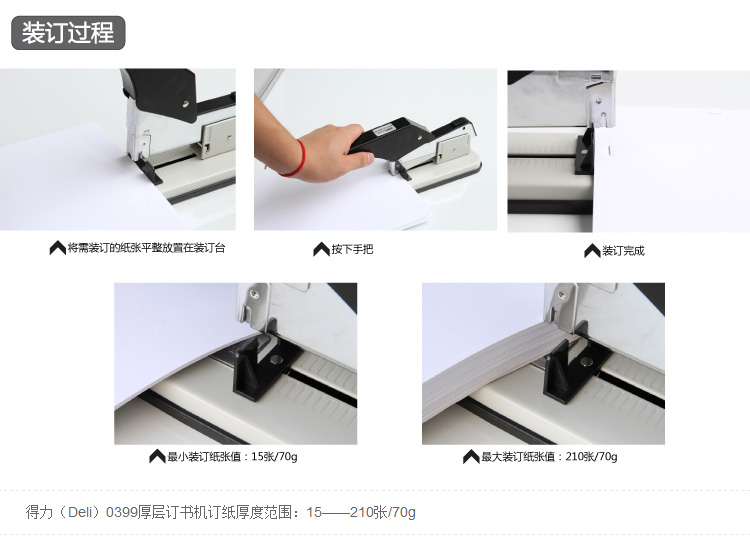 装订过程

将需装订的纸张平整放置在装订台

按下手把

装订完成

最小装订纸张值：15张/70g

最大装订纸张值：210张/70g

得力（Deli）0399厚层订书机订纸厚度范围：15——210张/70g