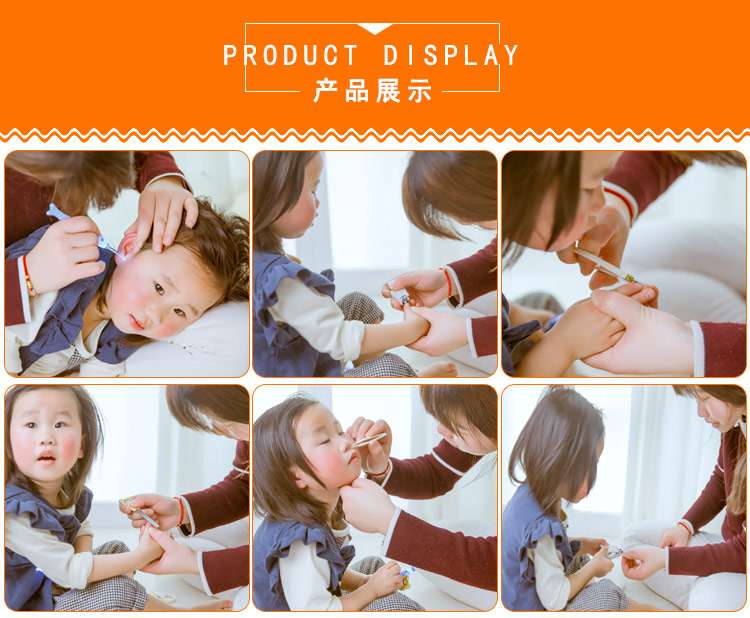 PRODUCT DISPLAY
产品展示