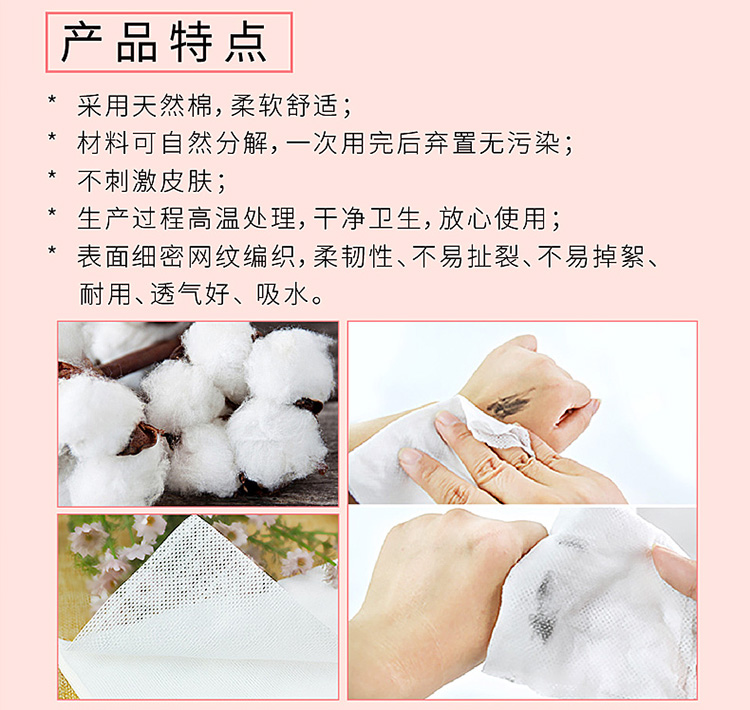 产品特点

* 采用天然棉，柔软舒适；
* 材料可自然分解，一次用完后弃置无污染；
* 不刺激皮肤；
* 生产过程高温处理，干净卫生，放心使用；
* 表面细密网纹编织，柔韧性、不易扯裂、不易掉絮、耐用、透气好、吸水。