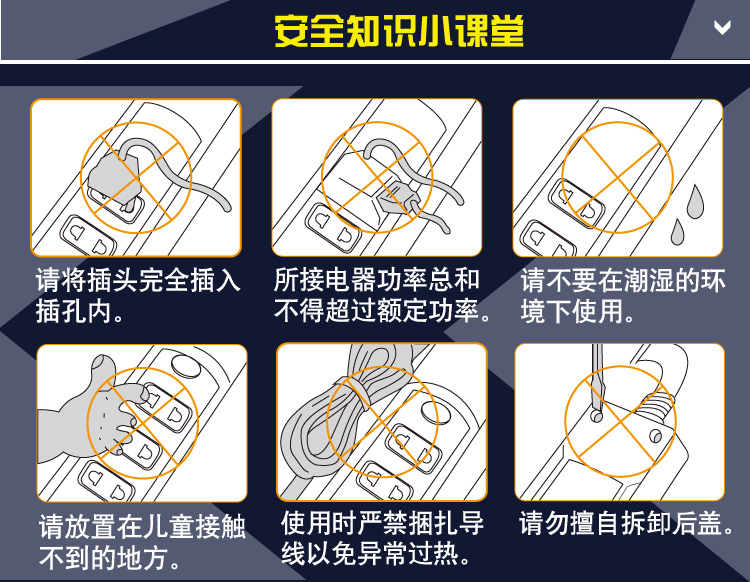 安全知识小课堂

请将插头完全插入插孔内。

所接电器功率总和不得超过额定功率。

请不要在潮湿的环境下使用。

请放置在儿童接触不到的地方。

使用时严禁捆扎导线以免异常过热。

请勿擅自拆卸后盖。