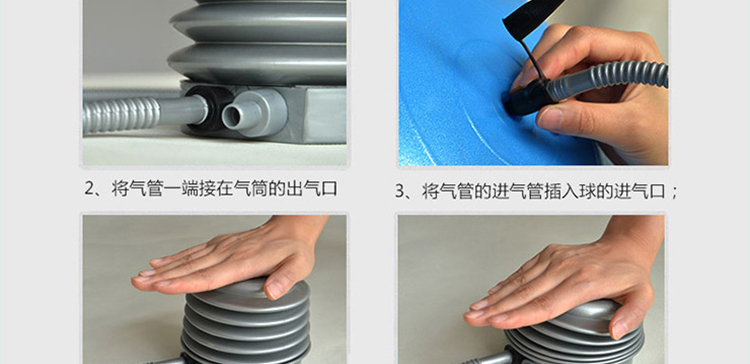 2、将气管一端接在气筒的出气口

3、将气管的进气管插入球的进气口；