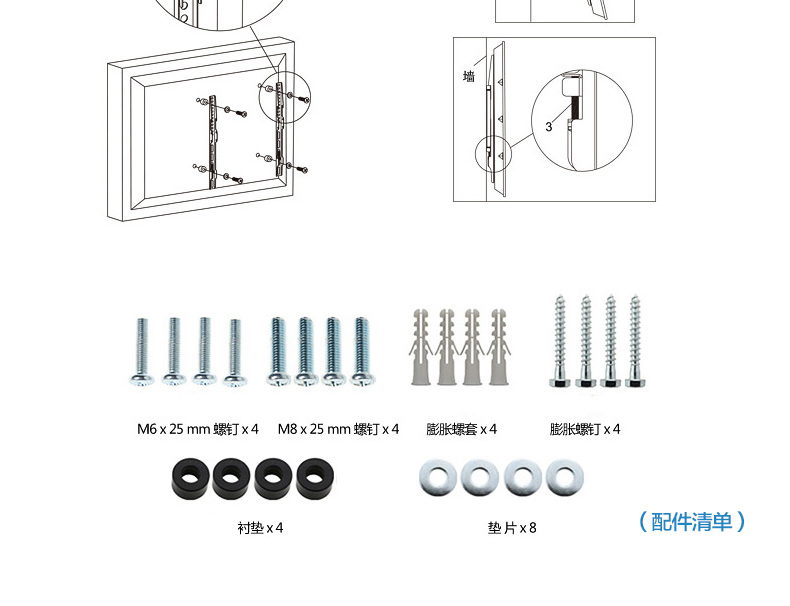 墙

3

M6 x 25 mm 螺钉 x 4　M8 x 25 mm 螺钉 x 4　膨胀螺套 x 4　膨胀螺钉 x 4

衬垫 x 4　垫片 x 8

（配件清单）