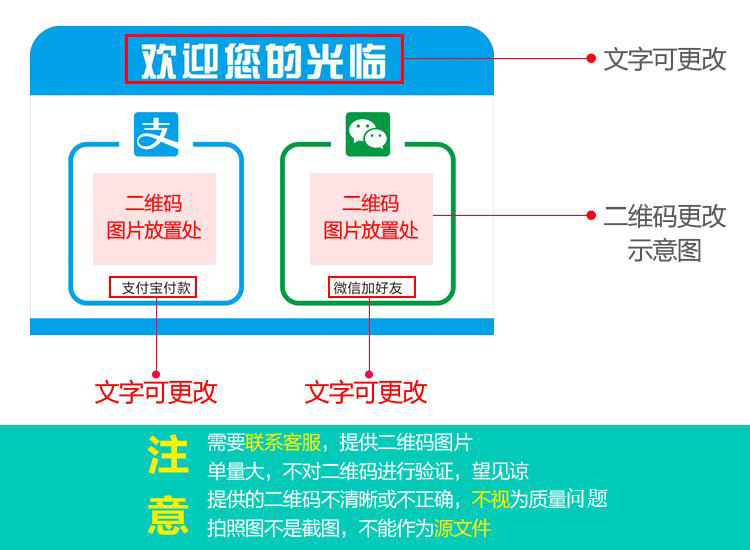 欢迎您的光临

文字可更改

支

二维码
图片放置处

支付宝付款

二维码
图片放置处

微信加好友

二维码更改
示意图

文字可更改

文字可更改

注意

需要联系客服，提供二维码图片
单量大，不对二维码进行验证，望见谅
提供的二维码不清晰或不正确，不视为质量问题
拍照图不是截图，不能作为源文件