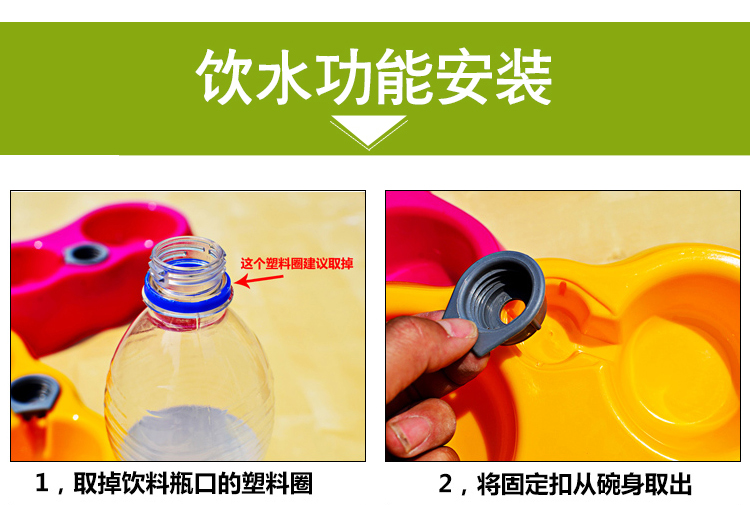 饮水功能安装

这个塑料圈建议取掉

1，取掉饮料瓶口的塑料圈

2，将固定扣从碗身取出