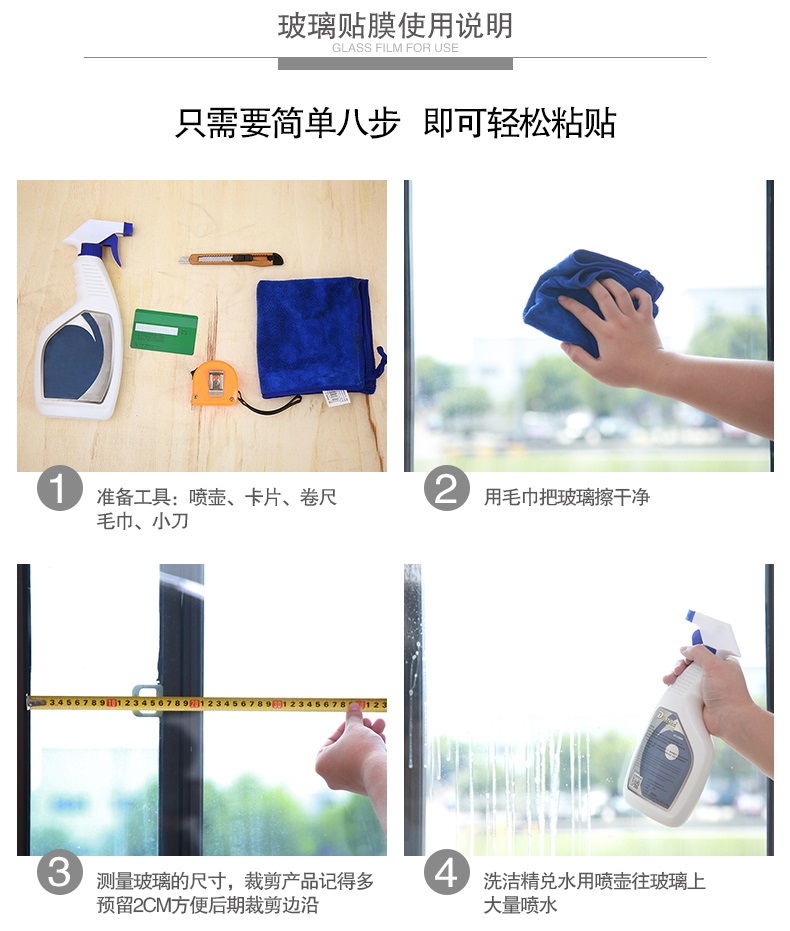 玻璃贴膜使用说明
GLASS FILM FOR USE

只需要简单八步 即可轻松粘贴

1 准备工具：喷壶、卡片、卷尺
毛巾、小刀

2 用毛巾把玻璃擦干净

3 测量玻璃的尺寸，裁剪产品记得多预留2CM方便后期裁剪边沿

4 洗洁精兑水用喷壶往玻璃上大量喷水