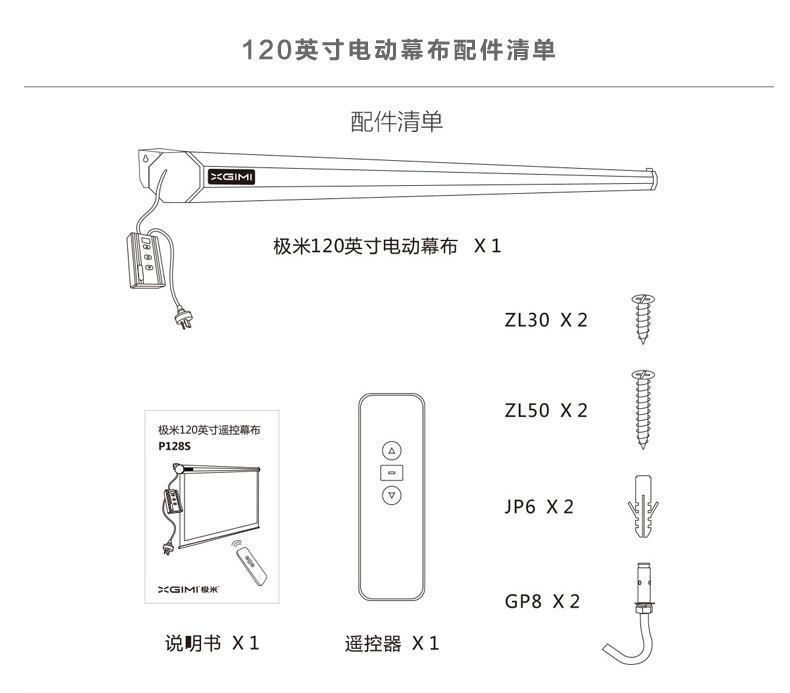 120英寸电动幕布配件清单

配件清单

XGIMI

极米120英寸电动幕布 X 1

ZL30 X 2

ZL50 X 2

JP6 X 2

GP8 X 2

极米120英寸遥控幕布
P128S

XGIMI 极米

说明书 X 1

遥控器 X 1