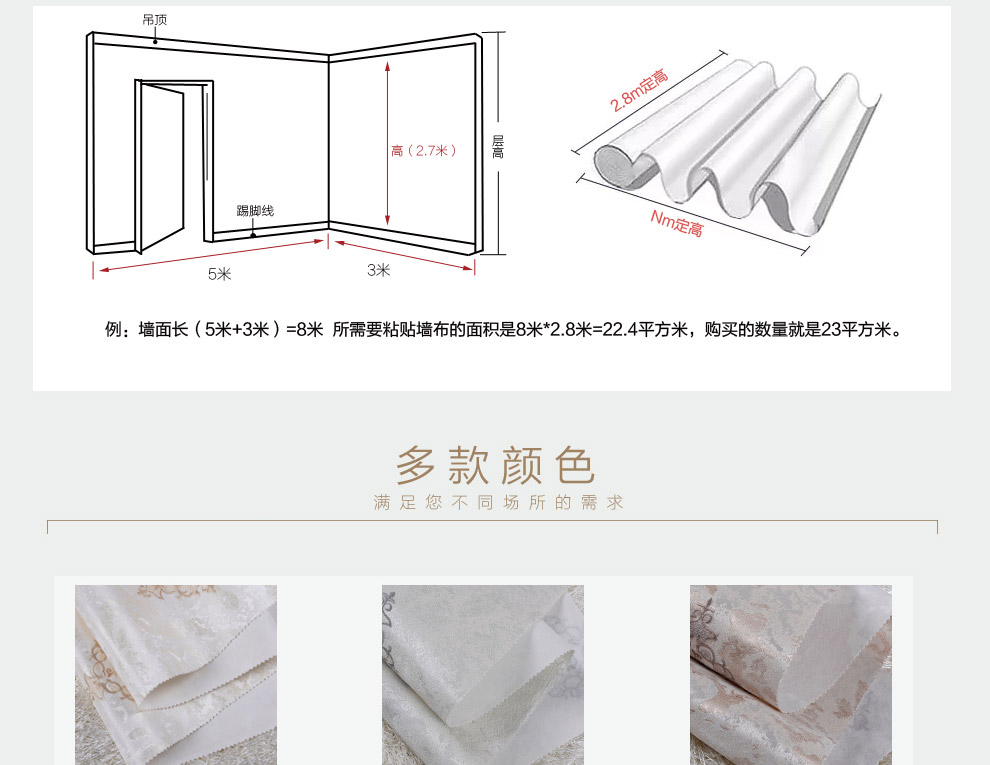 吊顶

高（2.7米）

层高

踢脚线

5米

3米

2.8m定高

Nm定高

例：墙面长（5米+3米）=8米 所需要粘贴墙布的面积是8米*2.8米=22.4平方米，购买的数量就是23平方米。

多款颜色

满足您不同场所的需求