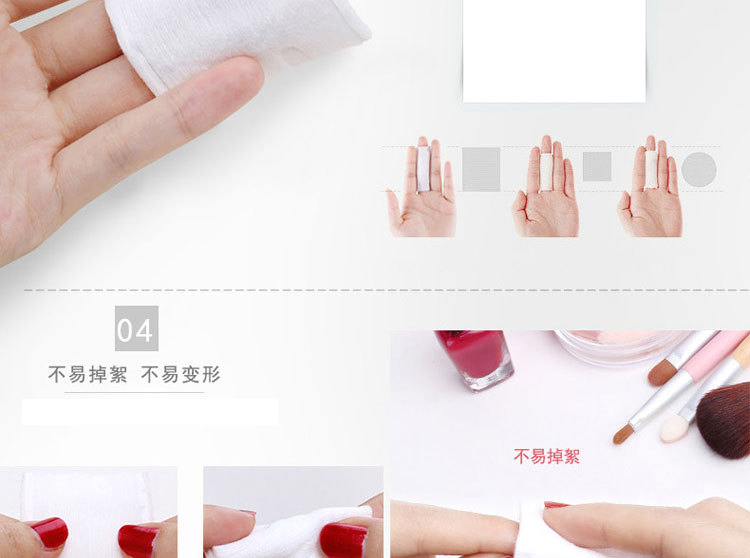 04

不易掉絮 不易变形

不易掉絮