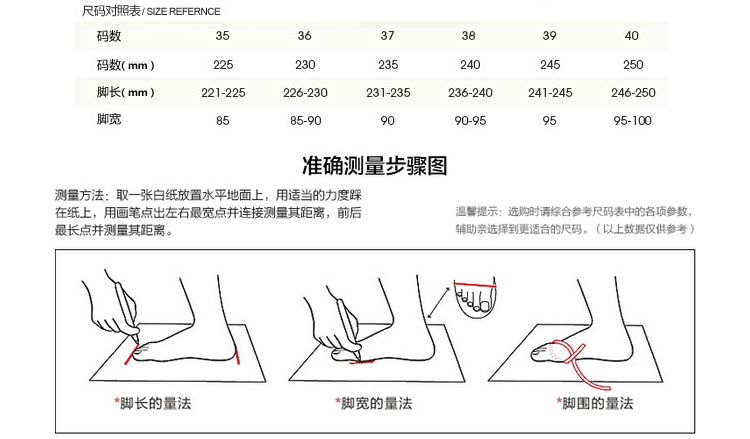 尺码对照表 / SIZE REFERNCE

| 码数 | 35 | 36 | 37 | 38 | 39 | 40 |
|---|---|---|---|---|---|---|
| 码数( mm ) | 225 | 230 | 235 | 240 | 245 | 250 |
| 脚长( mm ) | 221-225 | 226-230 | 231-235 | 236-240 | 241-245 | 246-250 |
| 脚宽 | 85 | 85-90 | 90 | 90-95 | 95 | 95-100 |

准确测量步骤图

测量方法：取一张白纸放置水平地面上，用适当的力度踩在纸上，用画笔点出左右最宽点并连接测量其距离，前后最长点并测量其距离。

温馨提示：选购时请综合参考尺码表中的各项参数，辅助亲选择到更适合的尺码。（以上数据仅供参考）

*脚长的量法

*脚宽的量法

*脚围的量法