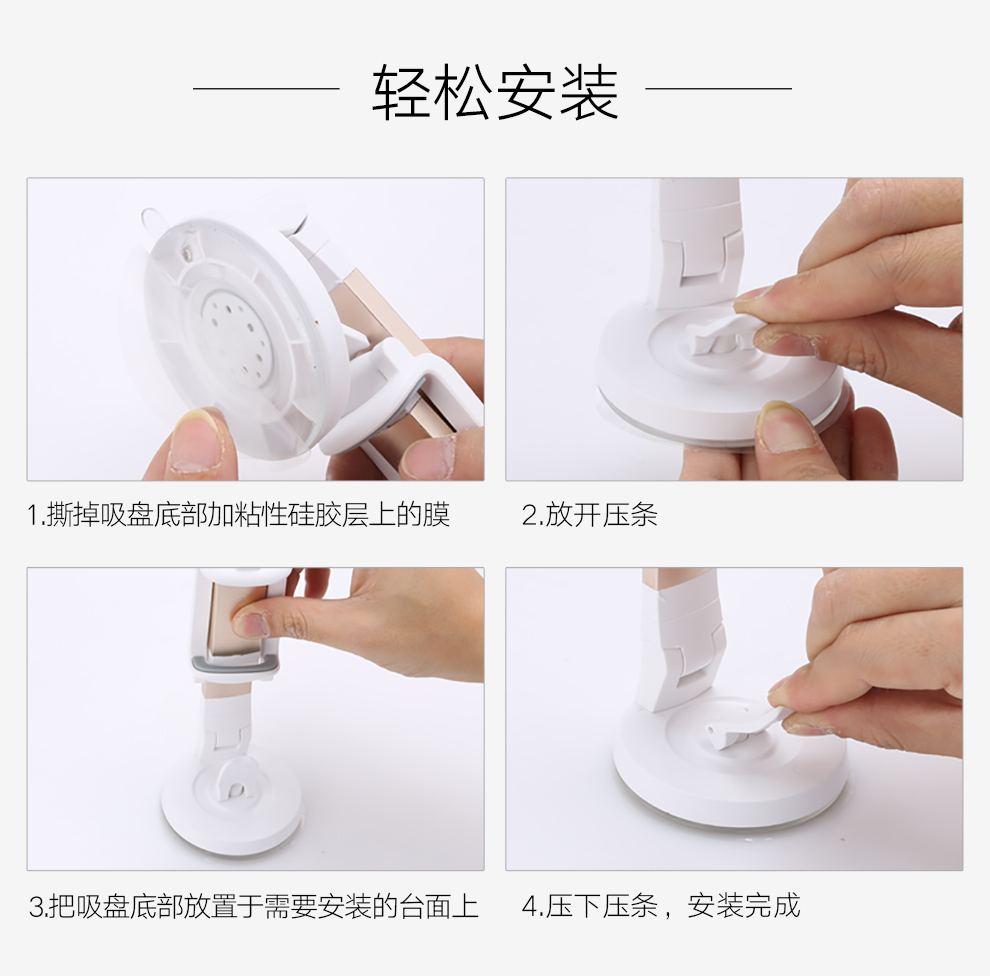 轻松安装

1.撕掉吸盘底部加粘性硅胶层上的膜

2.放开压条

3.把吸盘底部放置于需要安装的台面上

4.压下压条，安装完成