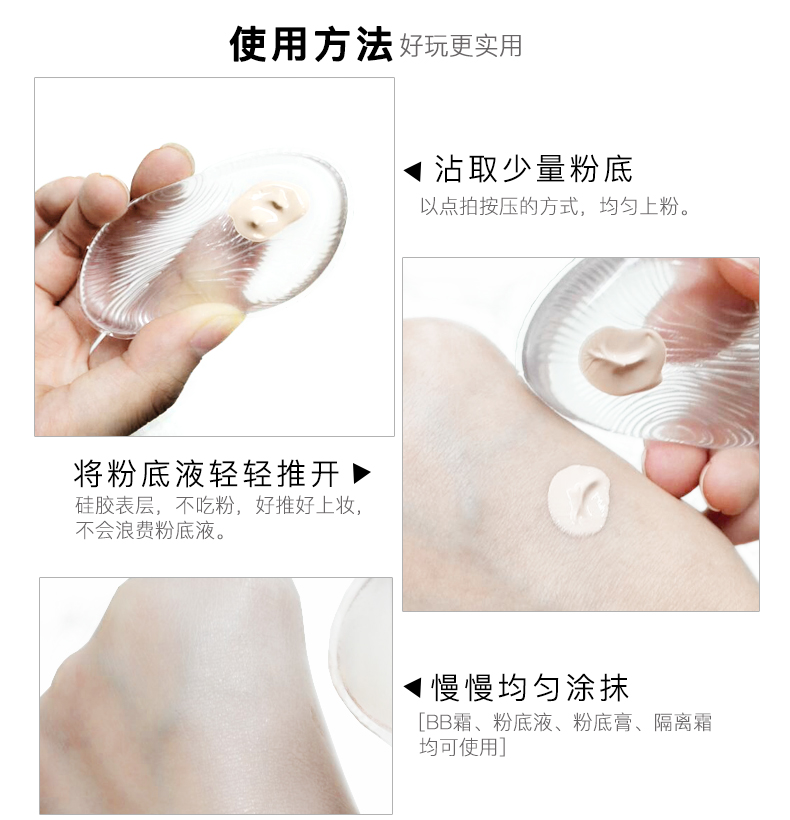 使用方法 好玩更实用

◀ 沾取少量粉底
以点拍按压的方式，均匀上粉。

将粉底液轻轻推开 ▶
硅胶表层，不吃粉，好推好上妆，不会浪费粉底液。

◀ 慢慢均匀涂抹
[BB霜、粉底液、粉底膏、隔离霜均可使用]