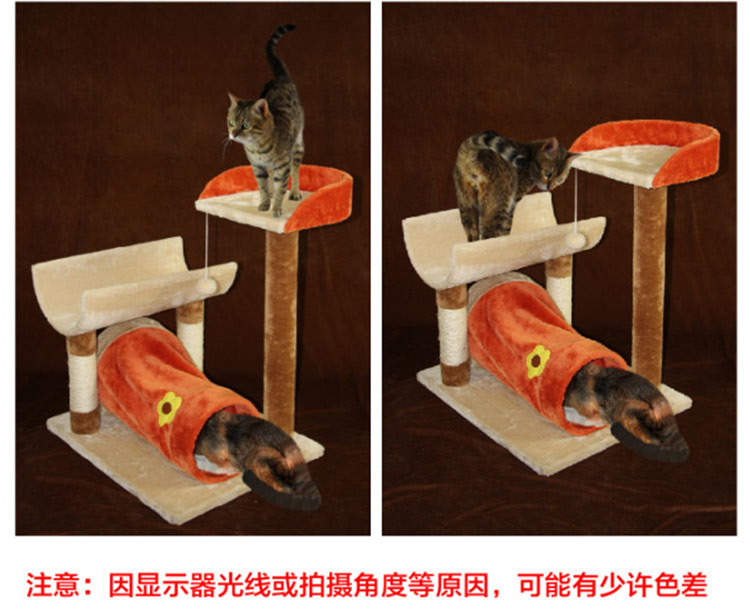 注意：因显示器光线或拍摄角度等原因，可能有少许色差