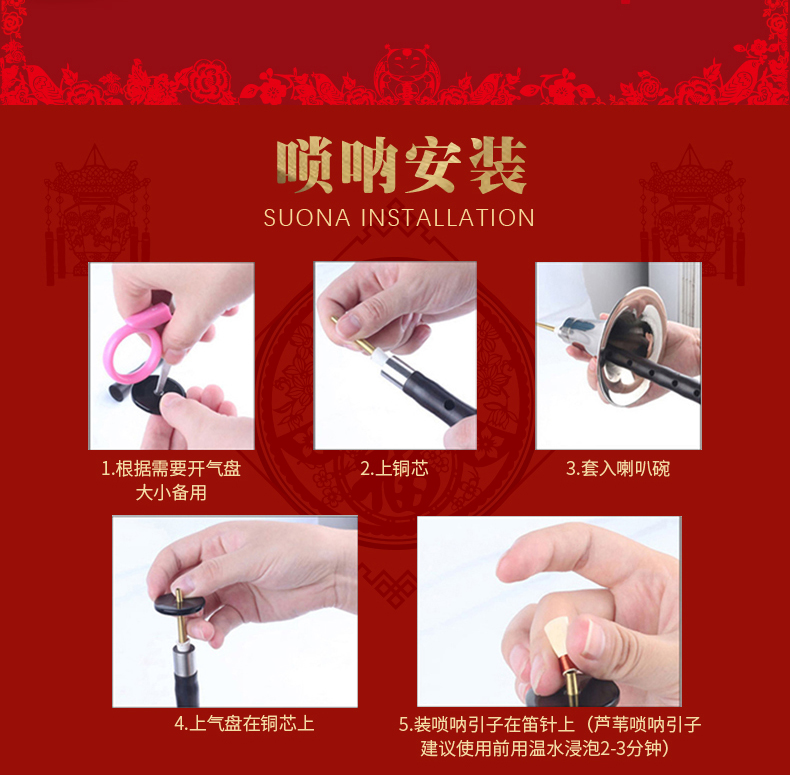 唢呐安装
SUONA INSTALLATION

1.根据需要开气盘大小备用

2.上铜芯

3.套入喇叭碗

4.上气盘在铜芯上

5.装唢呐引子在笛针上（芦苇唢呐引子建议使用前用温水浸泡2-3分钟）