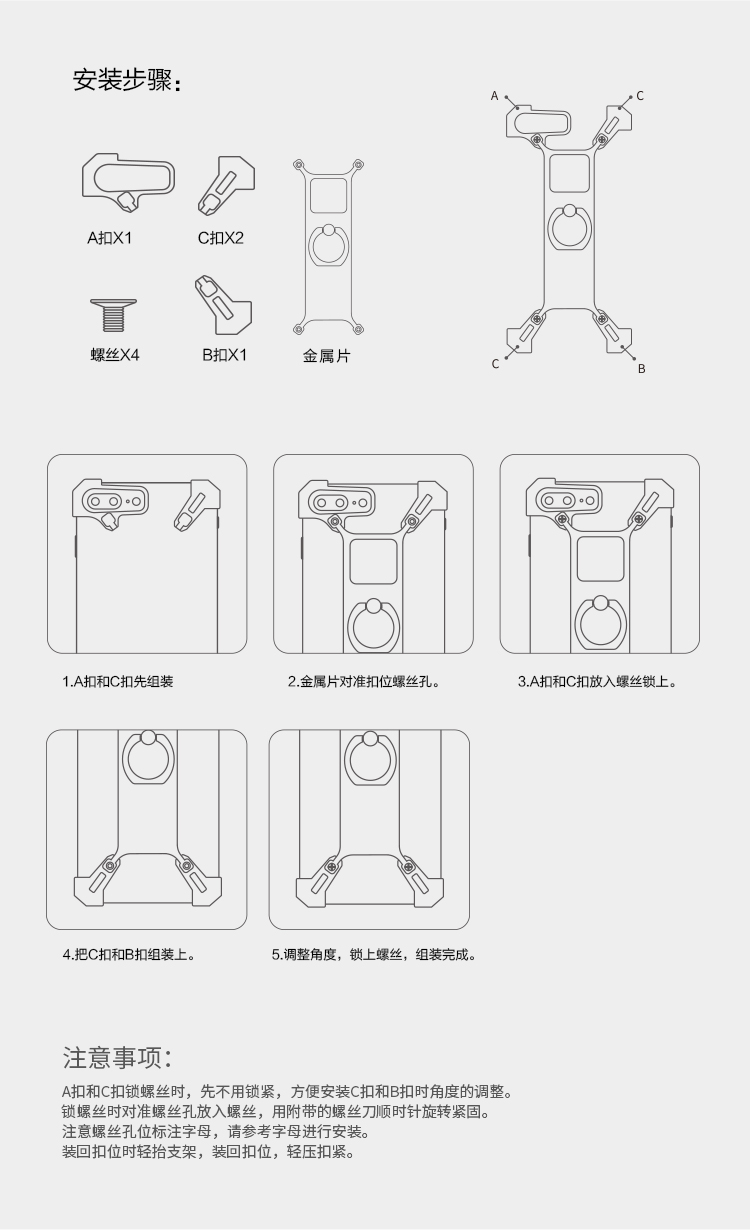 安装步骤：

A扣X1

C扣X2

螺丝X4

B扣X1

金属片

A

C

C

B

1.A扣和C扣先组装

2.金属片对准扣位螺丝孔。

3.A扣和C扣放入螺丝锁上。

4.把C扣和B扣组装上。

5.调整角度，锁上螺丝，组装完成。

注意事项：

A扣和C扣锁螺丝时，先不用锁紧，方便安装C扣和B扣时角度的调整。
锁螺丝时对准螺丝孔放入螺丝，用附带的螺丝刀顺时针旋转紧固。
注意螺丝孔位标注字母，请参考字母进行安装。
装回扣位时轻抬支架，装回扣位，轻压扣紧。