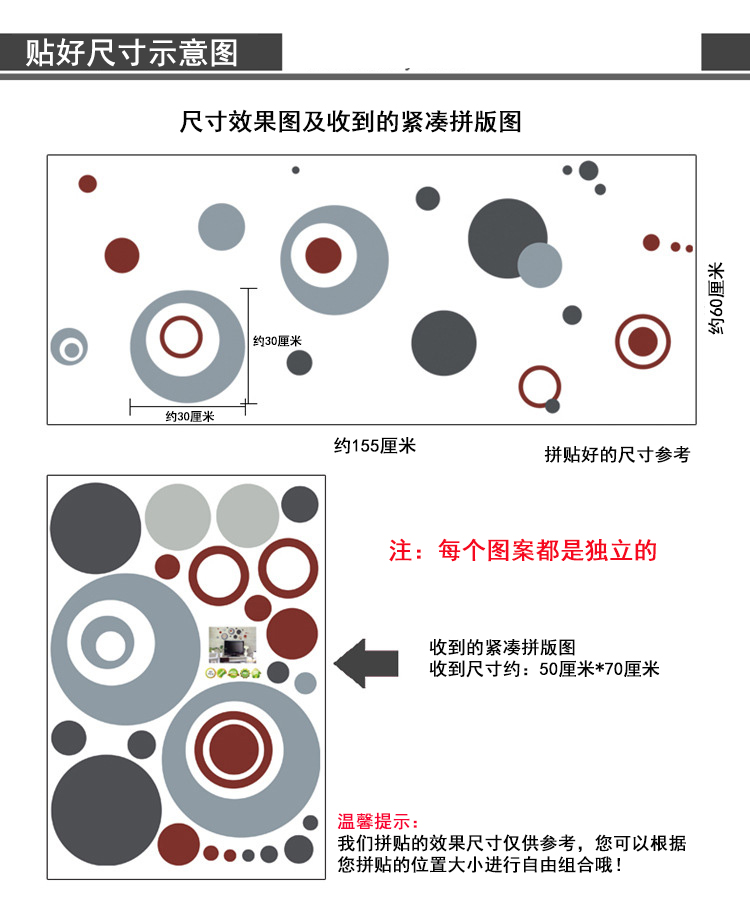 贴好尺寸示意图

尺寸效果图及收到的紧凑拼版图

约30厘米

约30厘米

约60厘米

约155厘米

拼贴好的尺寸参考

注：每个图案都是独立的

收到的紧凑拼版图
收到尺寸约：50厘米*70厘米

温馨提示：
我们拼贴的效果尺寸仅供参考，您可以根据您拼贴的位置大小进行自由组合哦！