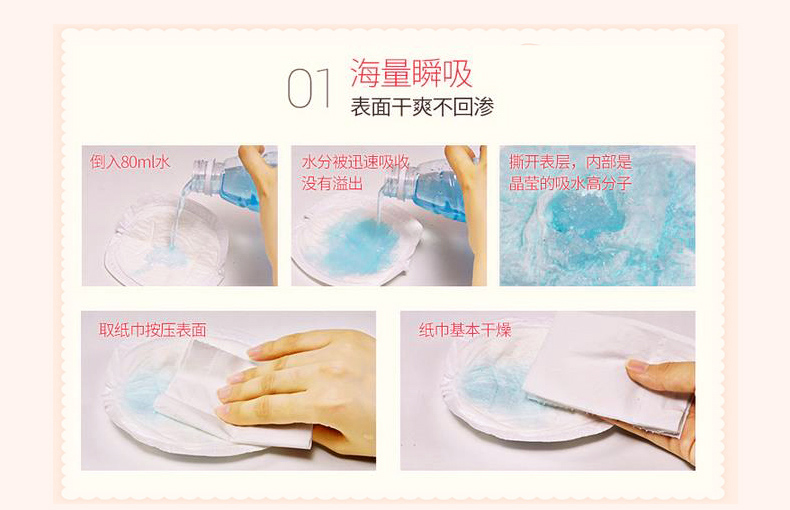 01 海量瞬吸
表面干爽不回渗

倒入80ml水

水分被迅速吸收
没有溢出

撕开表层，内部是
晶莹的吸水高分子

取纸巾按压表面

纸巾基本干燥