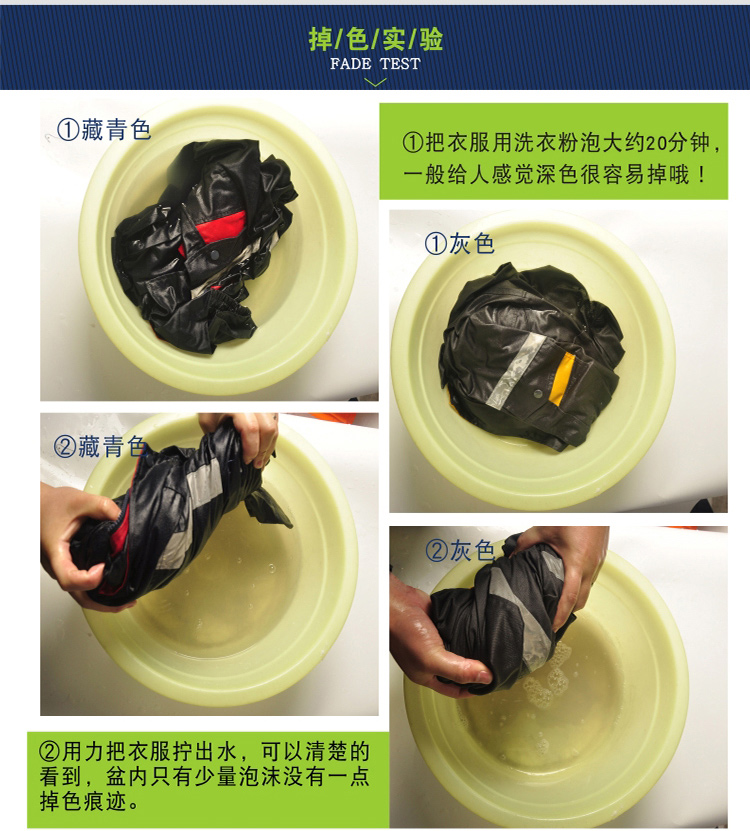 掉/色/实/验
FADE TEST

①藏青色

①把衣服用洗衣粉泡大约20分钟，一般给人感觉深色很容易掉哦！

①灰色

②藏青色

②灰色

②用力把衣服拧出水，可以清楚的看到，盆内只有少量泡沫没有一点掉色痕迹。