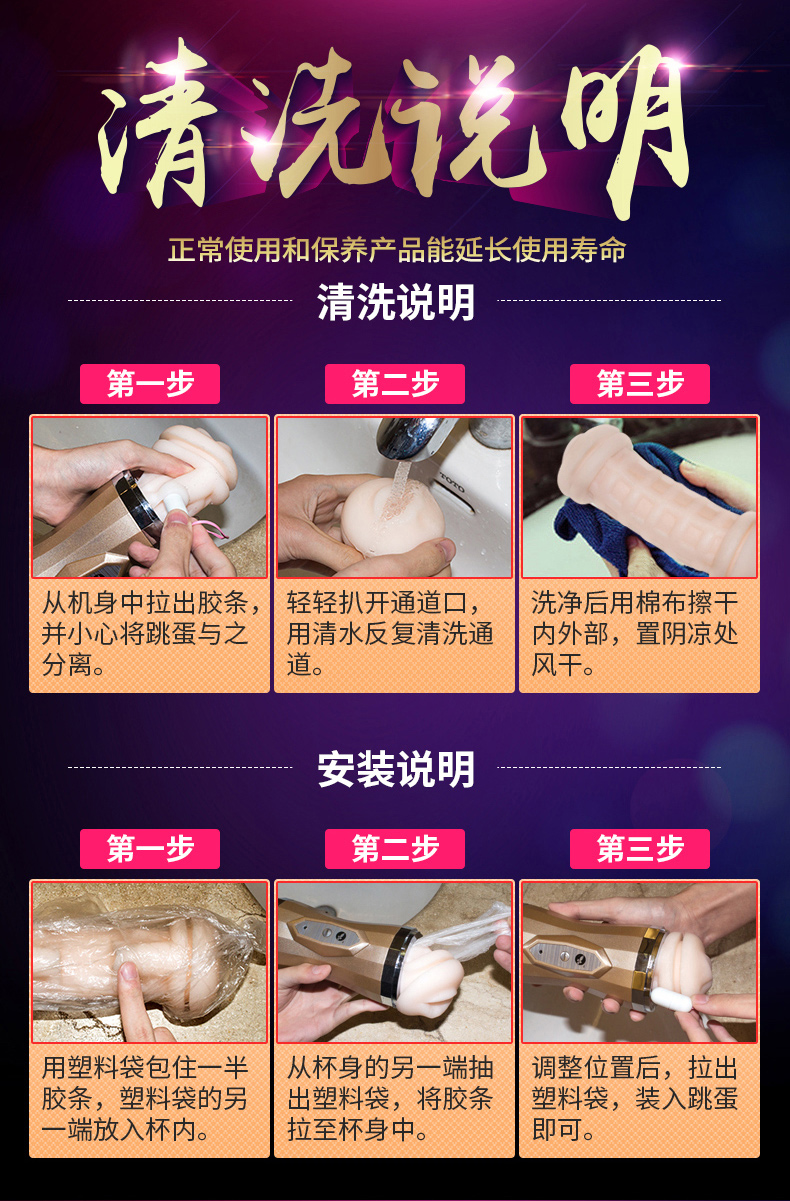 清洗说明

正常使用和保养产品能延长使用寿命

清洗说明

第一步

从机身中拉出胶条，并小心将跳蛋与之分离。

第二步

轻轻扒开通道口，用清水反复清洗通道。

第三步

洗净后用棉布擦干内外部，置阴凉处风干。

安装说明

第一步

用塑料袋包住一半胶条，塑料袋的另一端放入杯内。

第二步

从杯身的另一端抽出塑料袋，将胶条拉至杯身中。

第三步

调整位置后，拉出塑料袋，装入跳蛋即可。