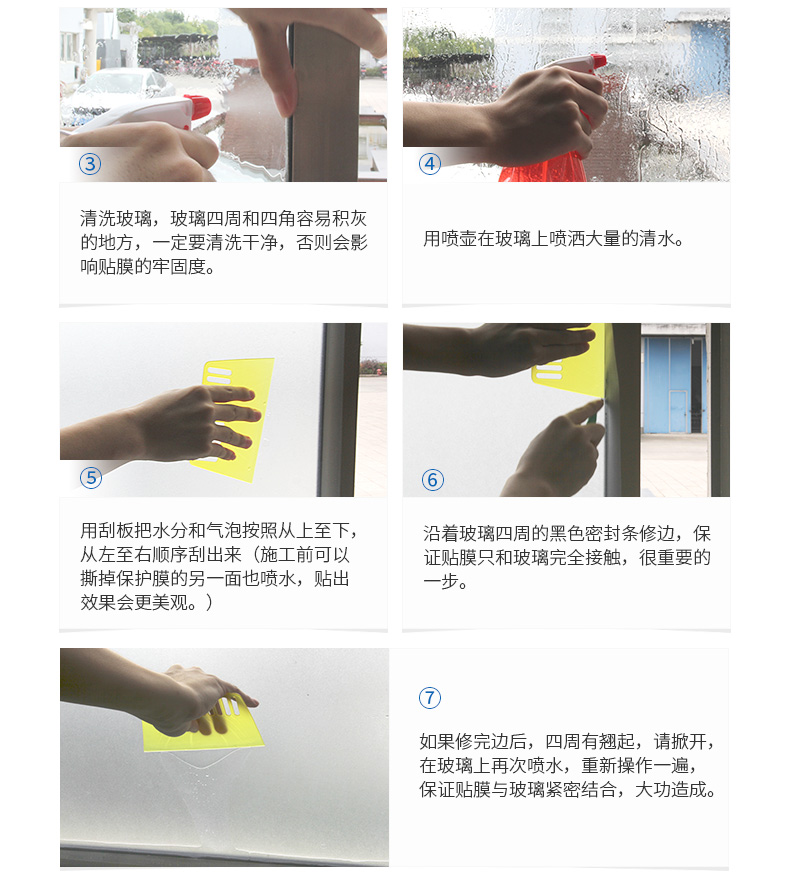 ③

清洗玻璃，玻璃四周和四角容易积灰的地方，一定要清洗干净，否则会影响贴膜的牢固度。

④

用喷壶在玻璃上喷洒大量的清水。

⑤

用刮板把水分和气泡按照从上至下，从左至右顺序刮出来（施工前可以撕掉保护膜的另一面也喷水，贴出效果会更美观。）

⑥

沿着玻璃四周的黑色密封条修边，保证贴膜只和玻璃完全接触，很重要的一步。

⑦

如果修完边后，四周有翘起，请掀开，在玻璃上再次喷水，重新操作一遍，保证贴膜与玻璃紧密结合，大功造成。