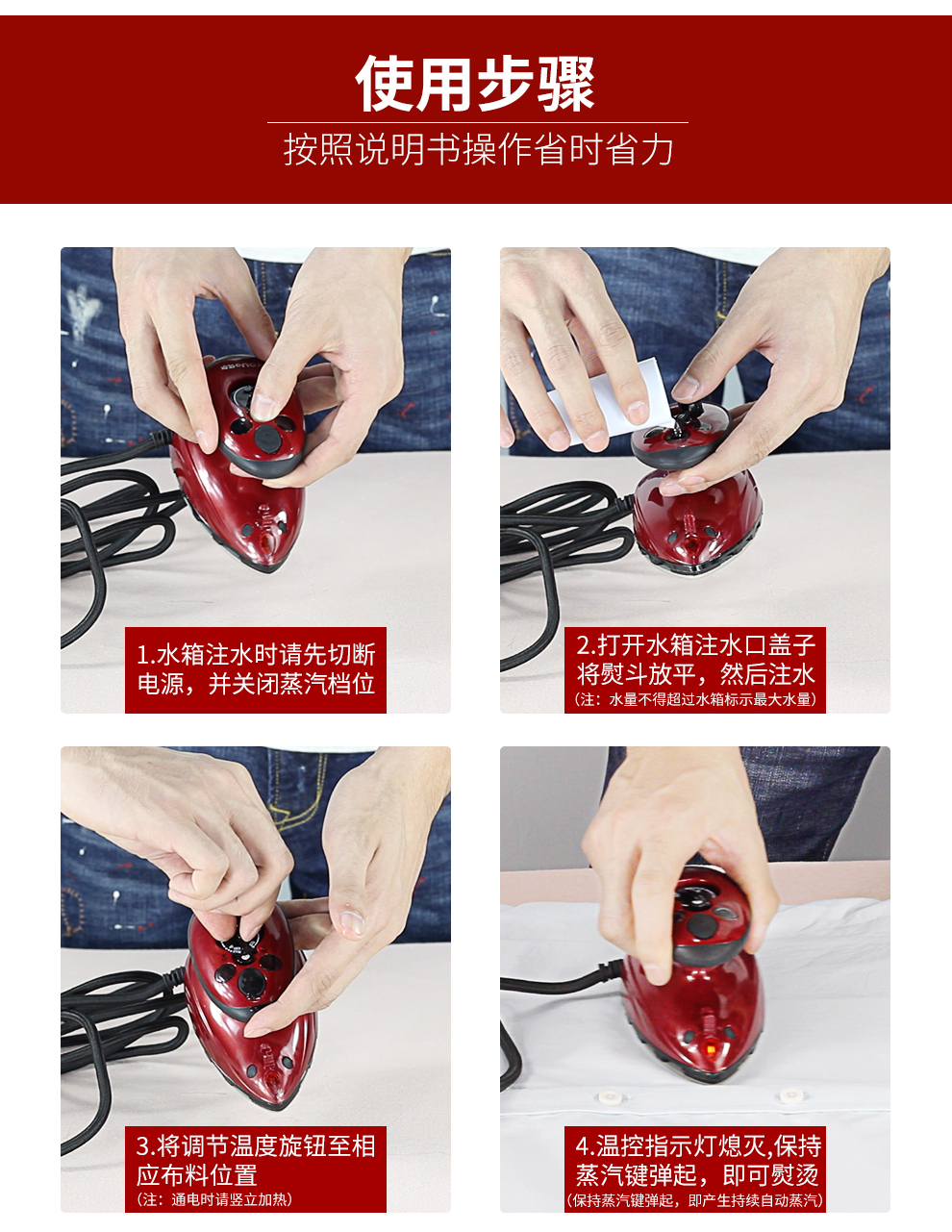 使用步骤
按照说明书操作省时省力

1.水箱注水时请先切断电源，并关闭蒸汽档位

2.打开水箱注水口盖子将熨斗放平，然后注水
（注：水量不得超过水箱标示最大水量）

3.将调节温度旋钮至相应布料位置
（注：通电时请竖立加热）

4.温控指示灯熄灭,保持蒸汽键弹起，即可熨烫
（保持蒸汽键弹起，即产生持续自动蒸汽）