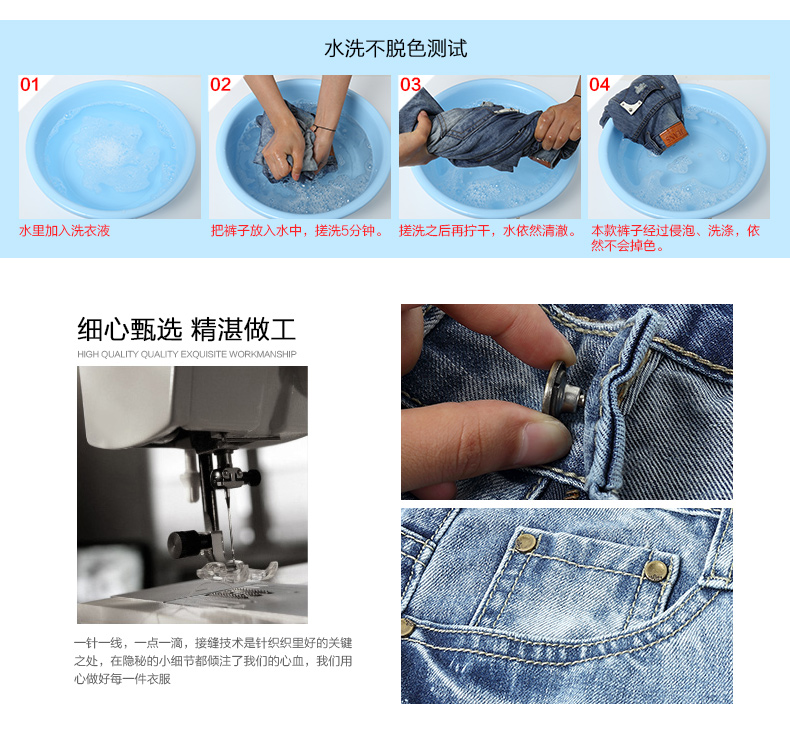 水洗不脱色测试

01
水里加入洗衣液

02
把裤子放入水中，搓洗5分钟。

03
搓洗之后再拧干，水依然清澈。

04
本款裤子经过侵泡、洗涤，依然不会掉色。

细心甄选 精湛做工
HIGH QUALITY QUALITY EXQUISITE WORKMANSHIP

一针一线，一点一滴，接缝技术是针织织里好的关键之处，在隐秘的小细节都倾注了我们的心血，我们用心做好每一件衣服