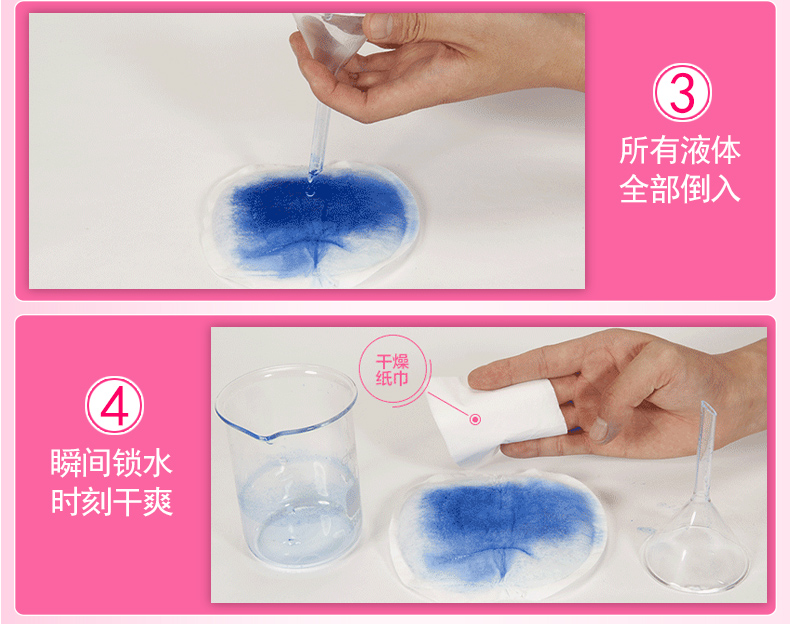 ③
所有液体
全部倒入

④
瞬间锁水
时刻干爽

干燥
纸巾