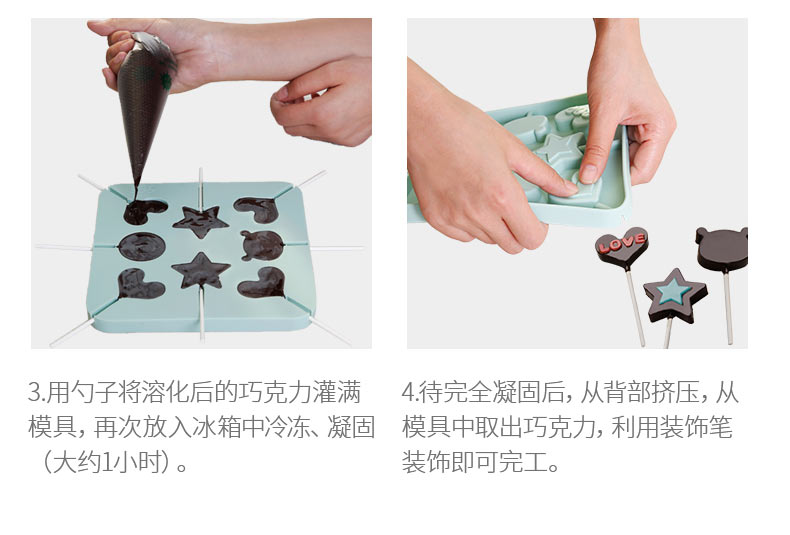 LOVE

3.用勺子将溶化后的巧克力灌满模具，再次放入冰箱中冷冻、凝固（大约1小时）。

4.待完全凝固后，从背部挤压，从模具中取出巧克力，利用装饰笔装饰即可完工。