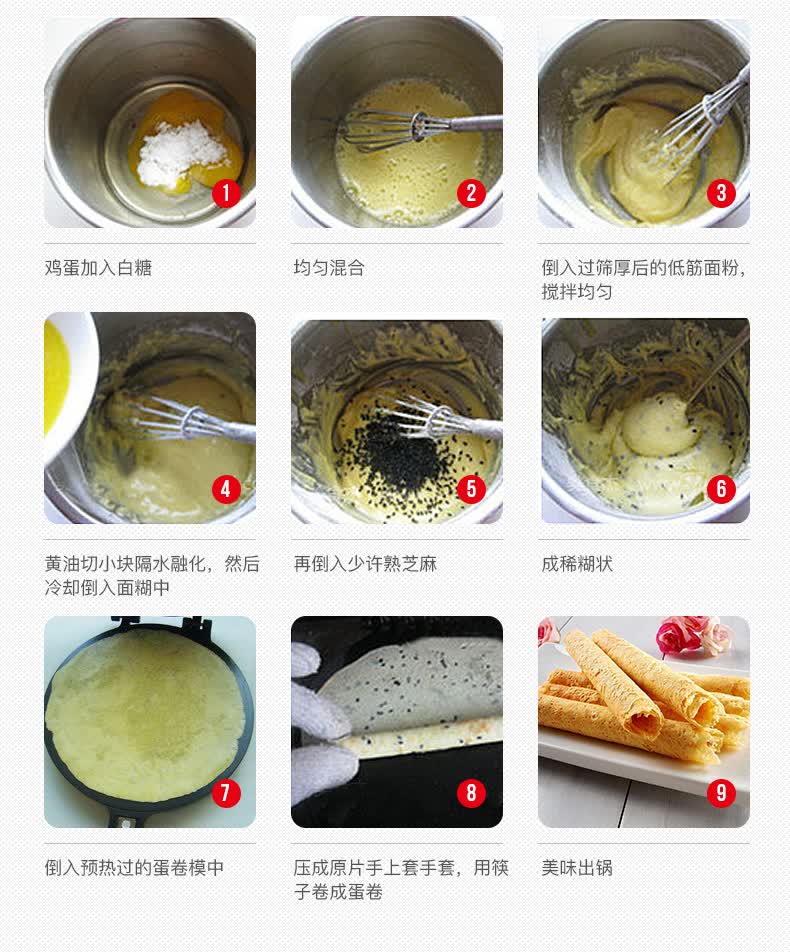 1

鸡蛋加入白糖

2

均匀混合

3

倒入过筛厚后的低筋面粉，搅拌均匀

4

黄油切小块隔水融化，然后冷却倒入面糊中

5

再倒入少许熟芝麻

6

成稀糊状

7

倒入预热过的蛋卷模中

8

压成原片手上套手套，用筷子卷成蛋卷

9

美味出锅