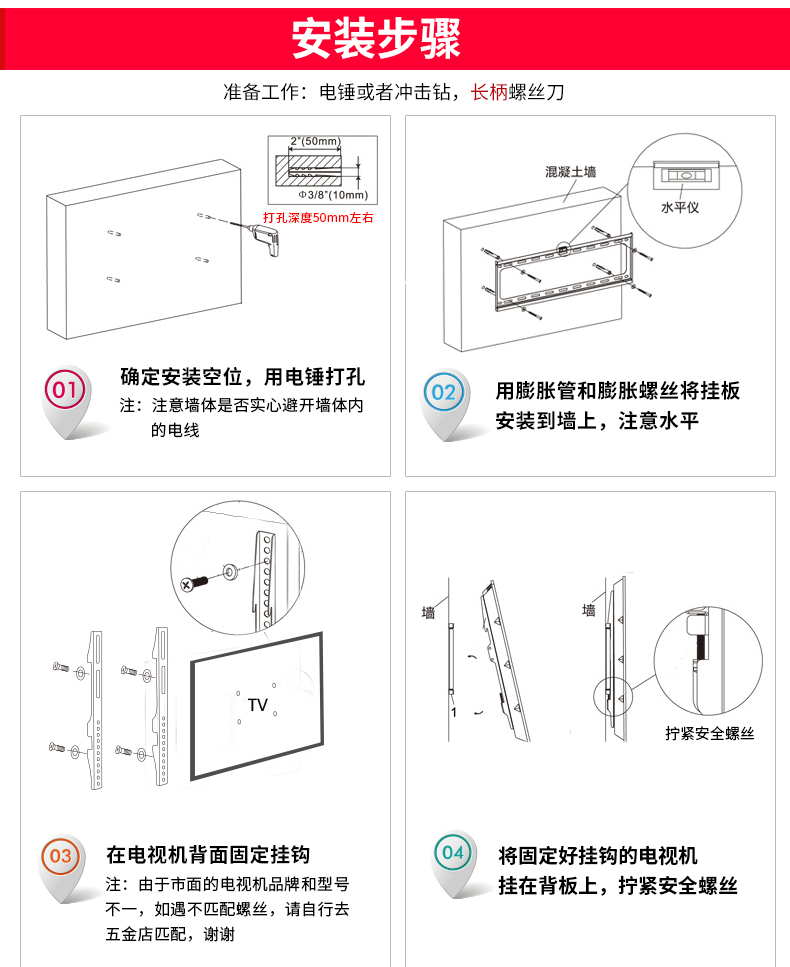 安装步骤

准备工作：电锤或者冲击钻，长柄螺丝刀

2"(50mm)

Φ3/8"(10mm)

打孔深度50mm左右

01 确定安装空位，用电锤打孔
注：注意墙体是否实心避开墙体内的电线

混凝土墙

水平仪

02 用膨胀管和膨胀螺丝将挂板安装到墙上，注意水平

TV

03 在电视机背面固定挂钩
注：由于市面的电视机品牌和型号不一，如遇不匹配螺丝，请自行去五金店匹配，谢谢

墙

1

墙

拧紧安全螺丝

04 将固定好挂钩的电视机挂在背板上，拧紧安全螺丝