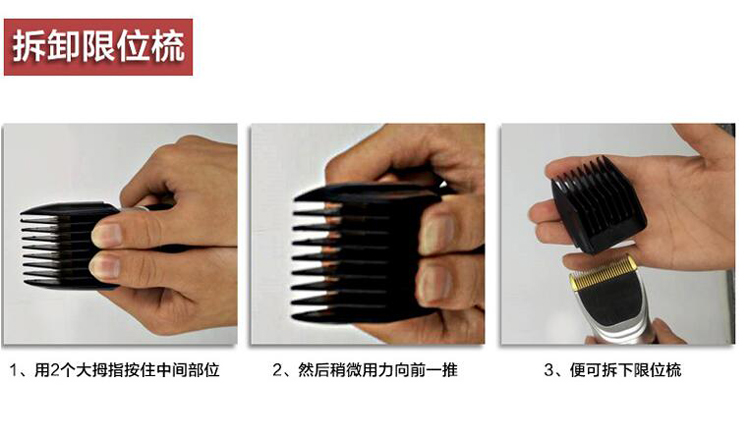 拆卸限位梳

1、用2个大拇指按住中间部位

2、然后稍微用力向前一推

3、便可拆下限位梳