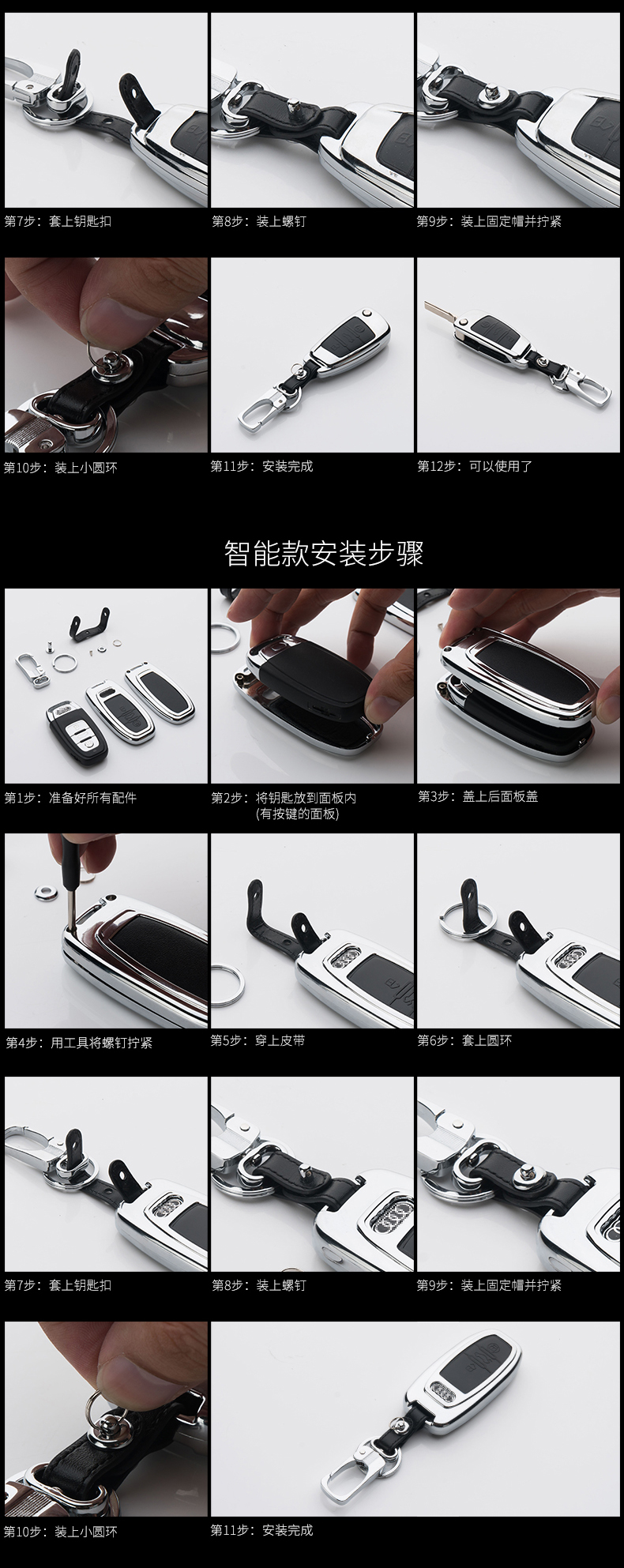 第7步：套上钥匙扣

第8步：装上螺钉

第9步：装上固定帽并拧紧

第10步：装上小圆环

第11步：安装完成

第12步：可以使用了

智能款安装步骤

第1步：准备好所有配件

第2步：将钥匙放到面板内 (有按键的面板)

第3步：盖上后面板盖

第4步：用工具将螺钉拧紧

第5步：穿上皮带

第6步：套上圆环

第7步：套上钥匙扣

第8步：装上螺钉

第9步：装上固定帽并拧紧

第10步：装上小圆环

第11步：安装完成