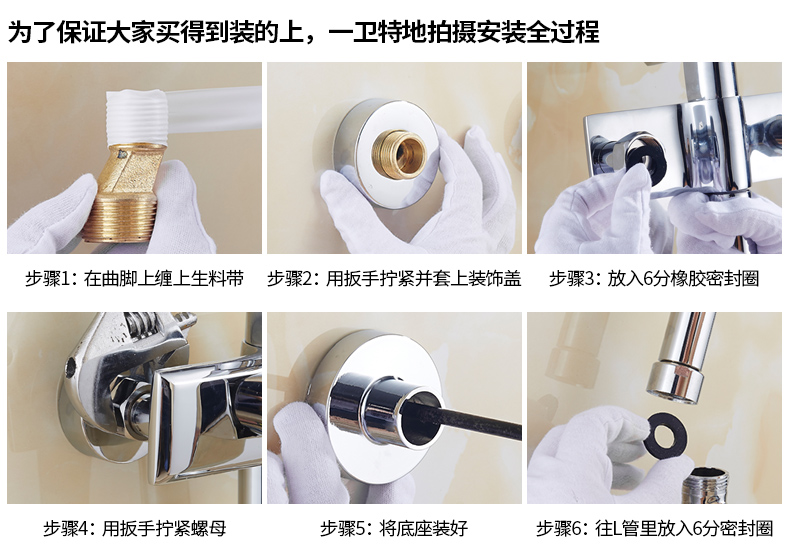 为了保证大家买得到装的上，一卫特地拍摄安装全过程

步骤1：在曲脚上缠上生料带

步骤2：用扳手拧紧并套上装饰盖

步骤3：放入6分橡胶密封圈

步骤4：用扳手拧紧螺母

步骤5：将底座装好

步骤6：往L管里放入6分密封圈