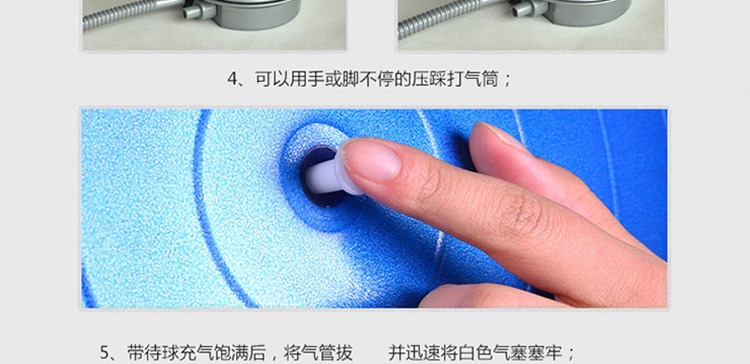 4、可以用手或脚不停的压踩打气筒；

5、带待球充气饱满后，将气管拔 并迅速将白色气塞塞牢；