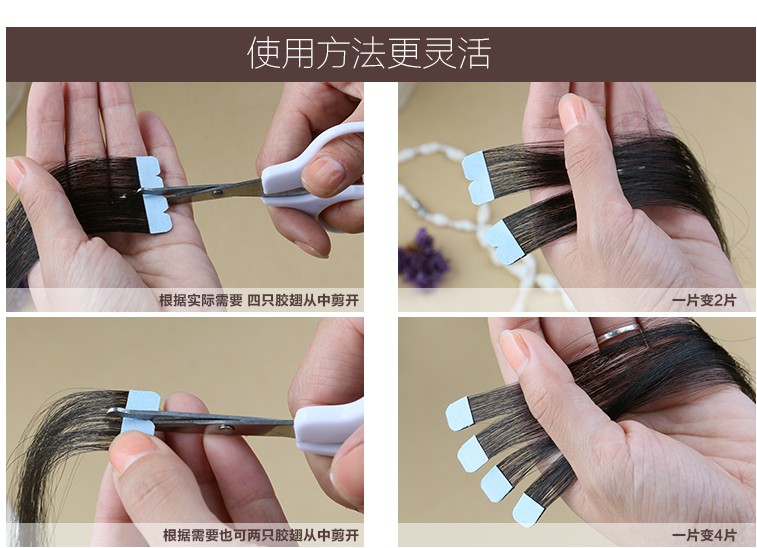 使用方法更灵活

根据实际需要 四只胶翅从中剪开

一片变2片

根据需要也可两只胶翅从中剪开

一片变4片