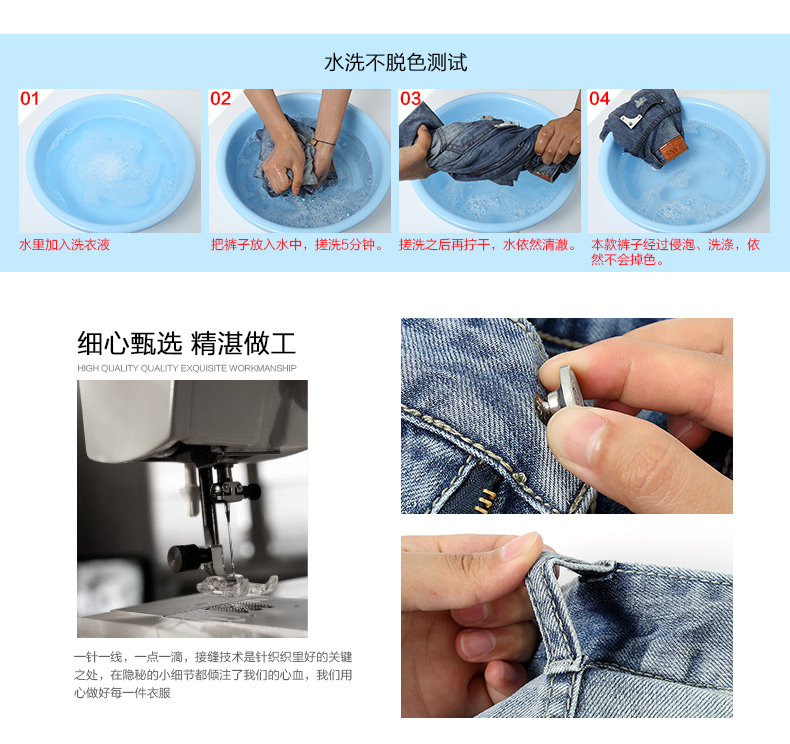 水洗不脱色测试

01
水里加入洗衣液

02
把裤子放入水中，搓洗5分钟。

03
搓洗之后再拧干，水依然清澈。

04
本款裤子经过侵泡、洗涤，依然不会掉色。

细心甄选 精湛做工
HIGH QUALITY QUALITY EXQUISITE WORKMANSHIP

一针一线，一点一滴，接缝技术是针织织里好的关键之处，在隐秘的小细节都倾注了我们的心血，我们用心做好每一件衣服