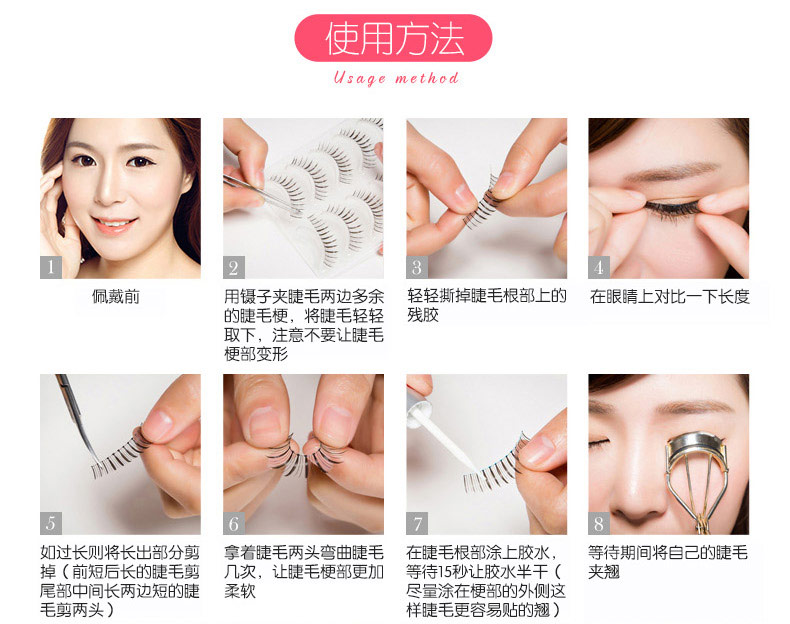 使用方法

Usage method

1

佩戴前

2

用镊子夹睫毛两边多余的睫毛梗，将睫毛轻轻取下，注意不要让睫毛梗部变形

3

轻轻撕掉睫毛根部上的残胶

4

在眼睛上对比一下长度

5

如过长则将长出部分剪掉（前短后长的睫毛剪尾部中间长两边短的睫毛剪两头）

6

拿着睫毛两头弯曲睫毛几次，让睫毛梗部更加柔软

7

在睫毛根部涂上胶水，等待15秒让胶水半干（尽量涂在梗部的外侧这样睫毛更容易贴的翘）

8

等待期间将自己的睫毛夹翘