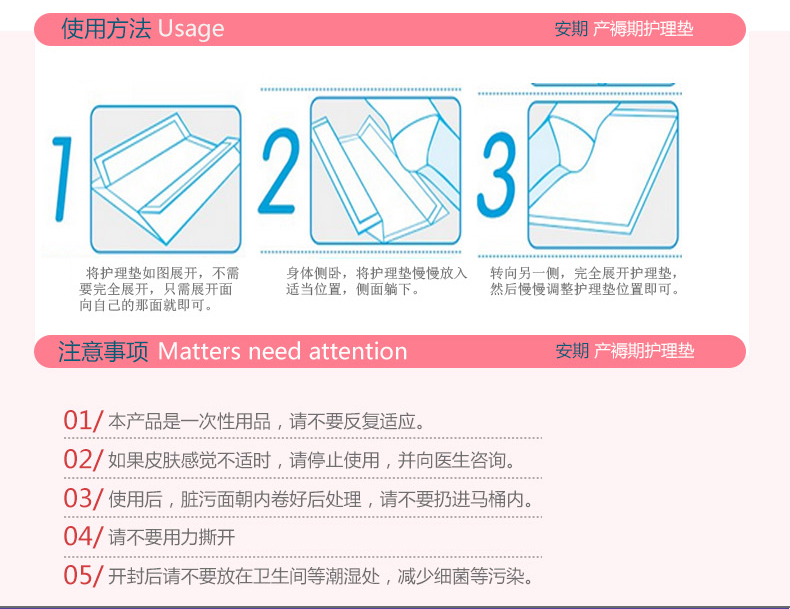 使用方法 Usage

安期 产褥期护理垫

1

将护理垫如图展开，不需要完全展开，只需展开面向自己的那面就即可。

2

身体侧卧，将护理垫慢慢放入适当位置，侧面躺下。

3

转向另一侧，完全展开护理垫，然后慢慢调整护理垫位置即可。

注意事项 Matters need attention

安期 产褥期护理垫

01/ 本产品是一次性用品，请不要反复适应。

02/ 如果皮肤感觉不适时，请停止使用，并向医生咨询。

03/ 使用后，脏污面朝内卷好后处理，请不要扔进马桶内。

04/ 请不要用力撕开

05/ 开封后请不要放在卫生间等潮湿处，减少细菌等污染。