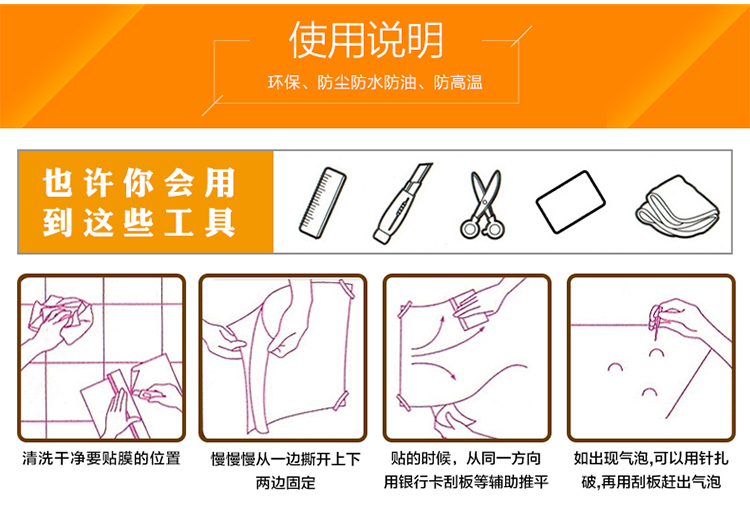 使用说明

环保、防尘防水防油、防高温

也许你会用到这些工具

清洗干净要贴膜的位置

慢慢慢从一边撕开上下两边固定

贴的时候，从同一方向用银行卡刮板等辅助推平

如出现气泡,可以用针扎破,再用刮板赶出气泡