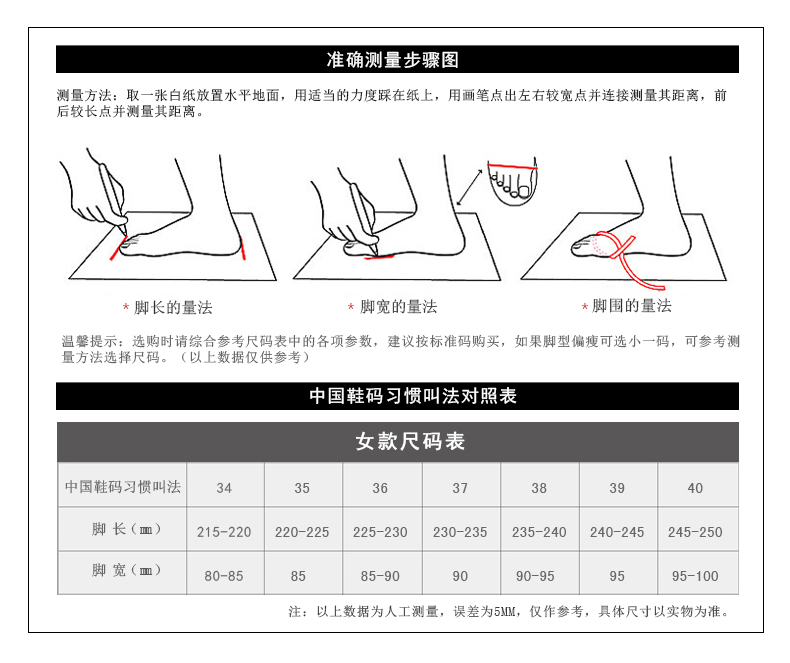 准确测量步骤图

测量方法：取一张白纸放置水平地面，用适当的力度踩在纸上，用画笔点出左右较宽点并连接测量其距离，前后较长点并测量其距离。

* 脚长的量法

* 脚宽的量法

* 脚围的量法

温馨提示：选购时请综合参考尺码表中的各项参数，建议按标准码购买，如果脚型偏瘦可选小一码，可参考测量方法选择尺码。（以上数据仅供参考）

中国鞋码习惯叫法对照表

女款尺码表

| 中国鞋码习惯叫法 | 34 | 35 | 36 | 37 | 38 | 39 | 40 |
|---|---|---|---|---|---|---|---|
| 脚 长（㎜） | 215-220 | 220-225 | 225-230 | 230-235 | 235-240 | 240-245 | 245-250 |
| 脚 宽（㎜） | 80-85 | 85 | 85-90 | 90 | 90-95 | 95 | 95-100 |

注：以上数据为人工测量，误差为5MM，仅作参考，具体尺寸以实物为准。