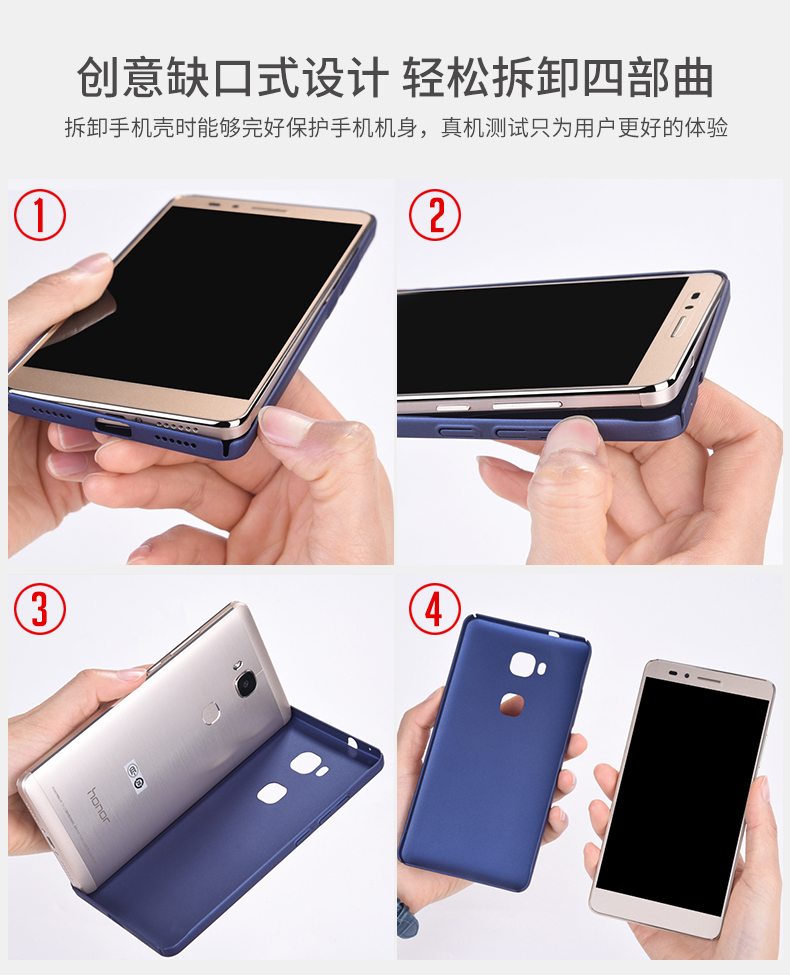 创意缺口式设计 轻松拆卸四部曲

拆卸手机壳时能够完好保护手机机身，真机测试只为用户更好的体验

①

②

③

honor

④