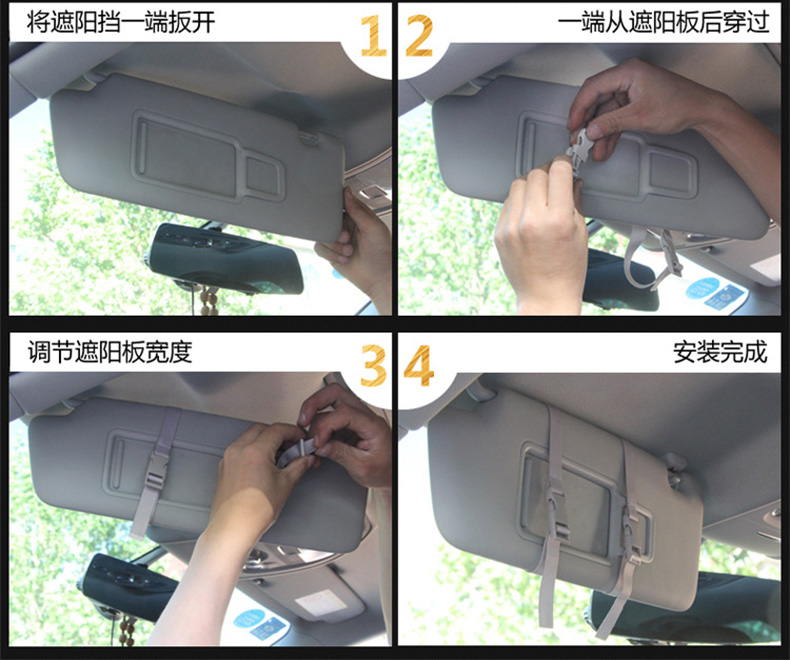 将遮阳挡一端扳开

1

2

一端从遮阳板后穿过

调节遮阳板宽度

3

4

安装完成