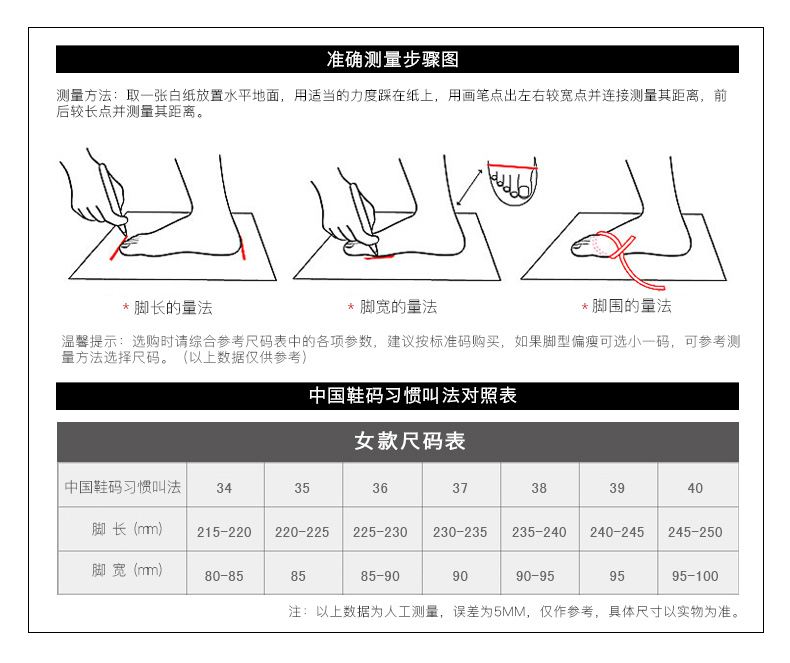 准确测量步骤图

测量方法：取一张白纸放置水平地面，用适当的力度踩在纸上，用画笔点出左右较宽点并连接测量其距离，前后较长点并测量其距离。

* 脚长的量法

* 脚宽的量法

* 脚围的量法

温馨提示：选购时请综合参考尺码表中的各项参数，建议按标准码购买，如果脚型偏瘦可选小一码，可参考测量方法选择尺码。（以上数据仅供参考）

中国鞋码习惯叫法对照表

女款尺码表

| 中国鞋码习惯叫法 | 34 | 35 | 36 | 37 | 38 | 39 | 40 |
|---|---|---|---|---|---|---|---|
| 脚 长 (mm) | 215-220 | 220-225 | 225-230 | 230-235 | 235-240 | 240-245 | 245-250 |
| 脚 宽 (mm) | 80-85 | 85 | 85-90 | 90 | 90-95 | 95 | 95-100 |

注：以上数据为人工测量，误差为5MM，仅作参考，具体尺寸以实物为准。