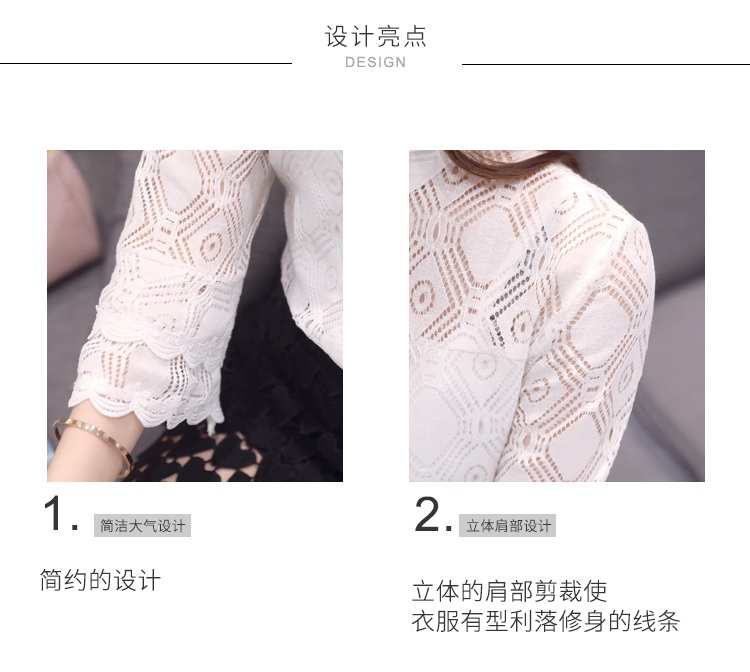 设计亮点
DESIGN

1. 简洁大气设计

简约的设计

2. 立体肩部设计

立体的肩部剪裁使
衣服有型利落修身的线条