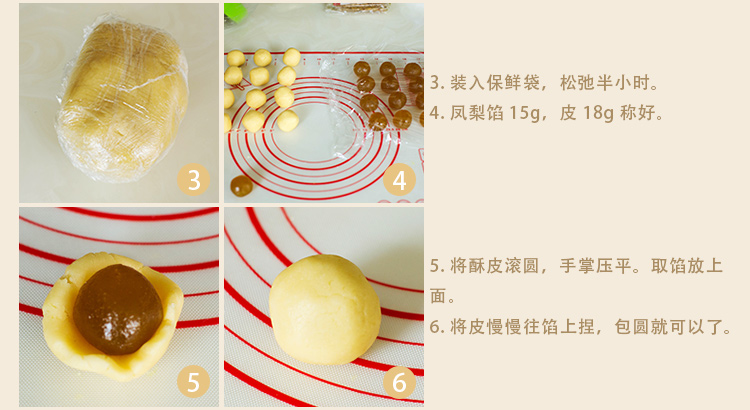 3

4

3. 装入保鲜袋，松弛半小时。
4. 凤梨馅 15g，皮 18g 称好。

5

6

5. 将酥皮滚圆，手掌压平。取馅放上面。
6. 将皮慢慢往馅上捏，包圆就可以了。