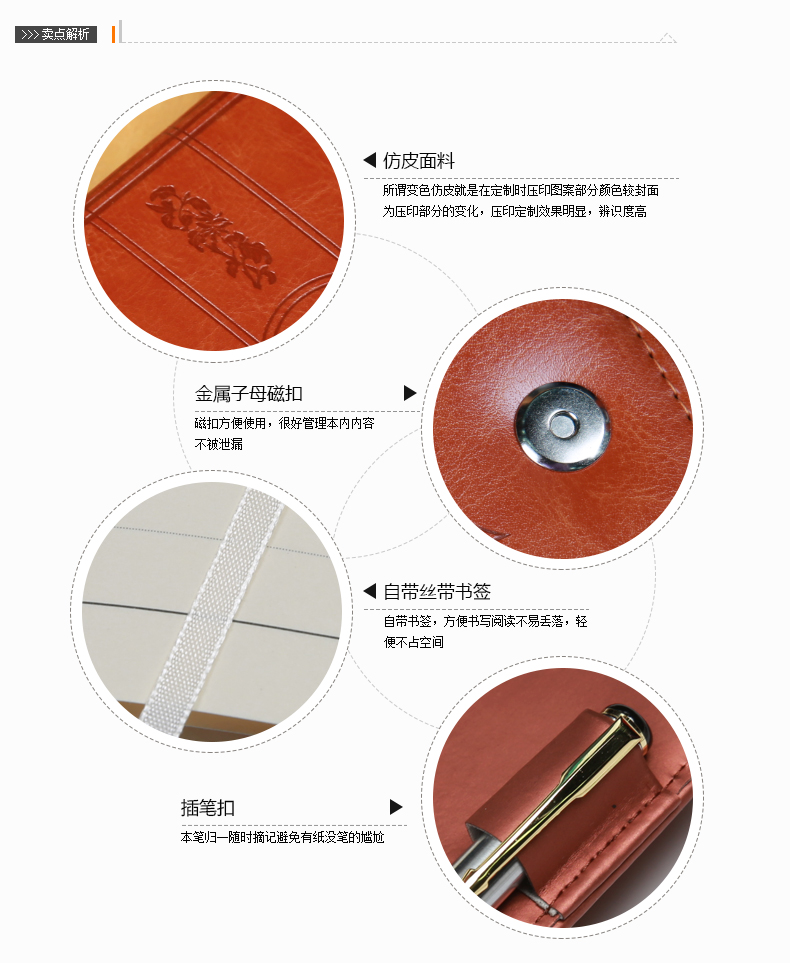 >>> 卖点解析

仿皮面料

所谓变色仿皮就是在定制时压印图案部分颜色较封面为压印部分的变化，压印定制效果明显，辨识度高

金属子母磁扣

磁扣方便使用，很好管理本内内容不被泄漏

自带丝带书签

自带书签，方便书写阅读不易丢落，轻便不占空间

插笔扣

本笔归一随时摘记避免有纸没笔的尴尬