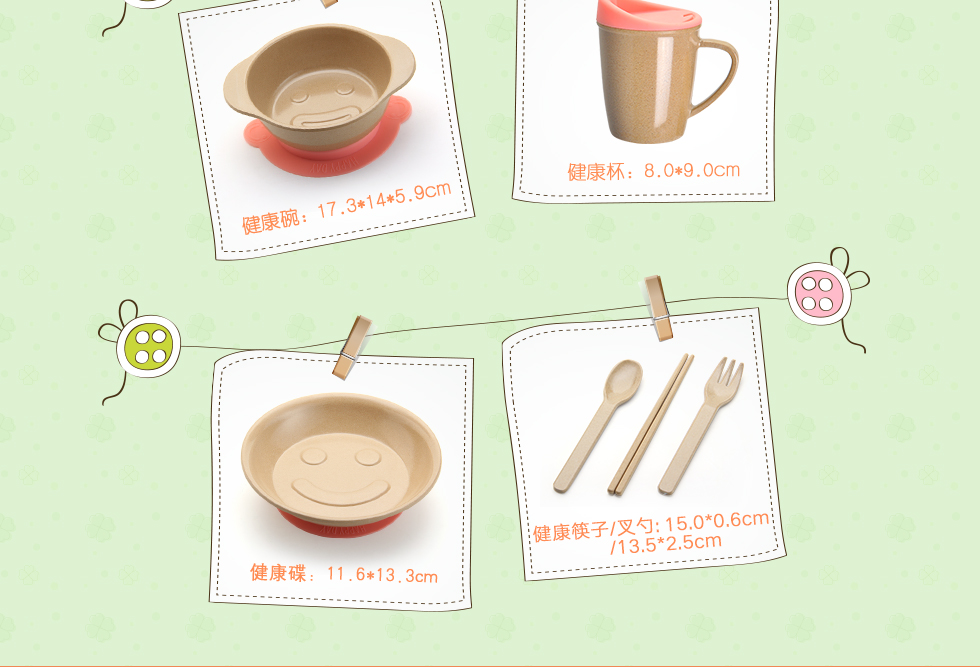 健康碗：17.3*14*5.9cm

健康杯：8.0*9.0cm

健康碟：11.6*13.3cm

健康筷子/叉勺：15.0*0.6cm /13.5*2.5cm