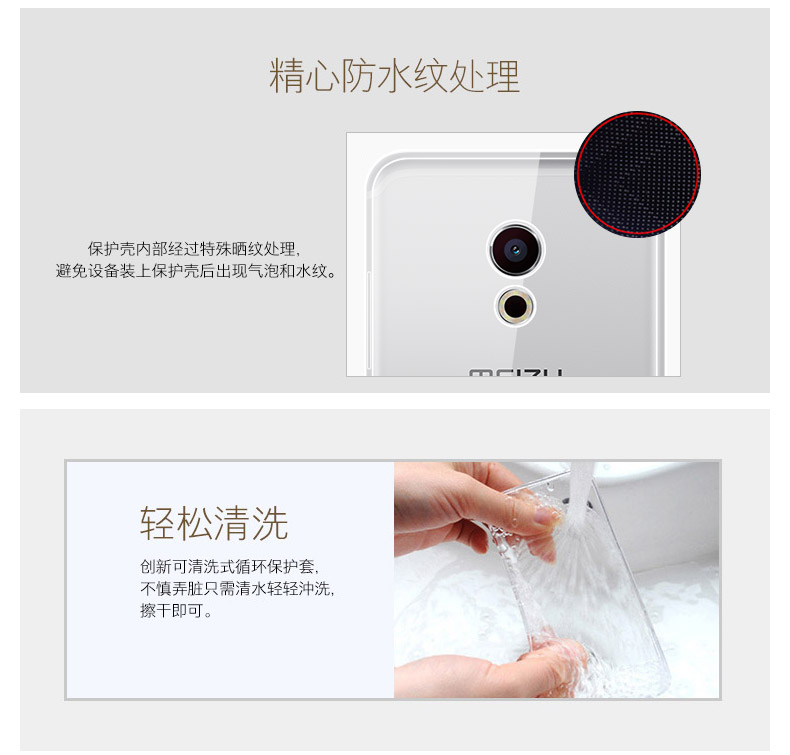 精心防水纹处理

保护壳内部经过特殊晒纹处理,
避免设备装上保护壳后出现气泡和水纹。

MEIZU

轻松清洗

创新可清洗式循环保护套,
不慎弄脏只需清水轻轻冲洗,
擦干即可。