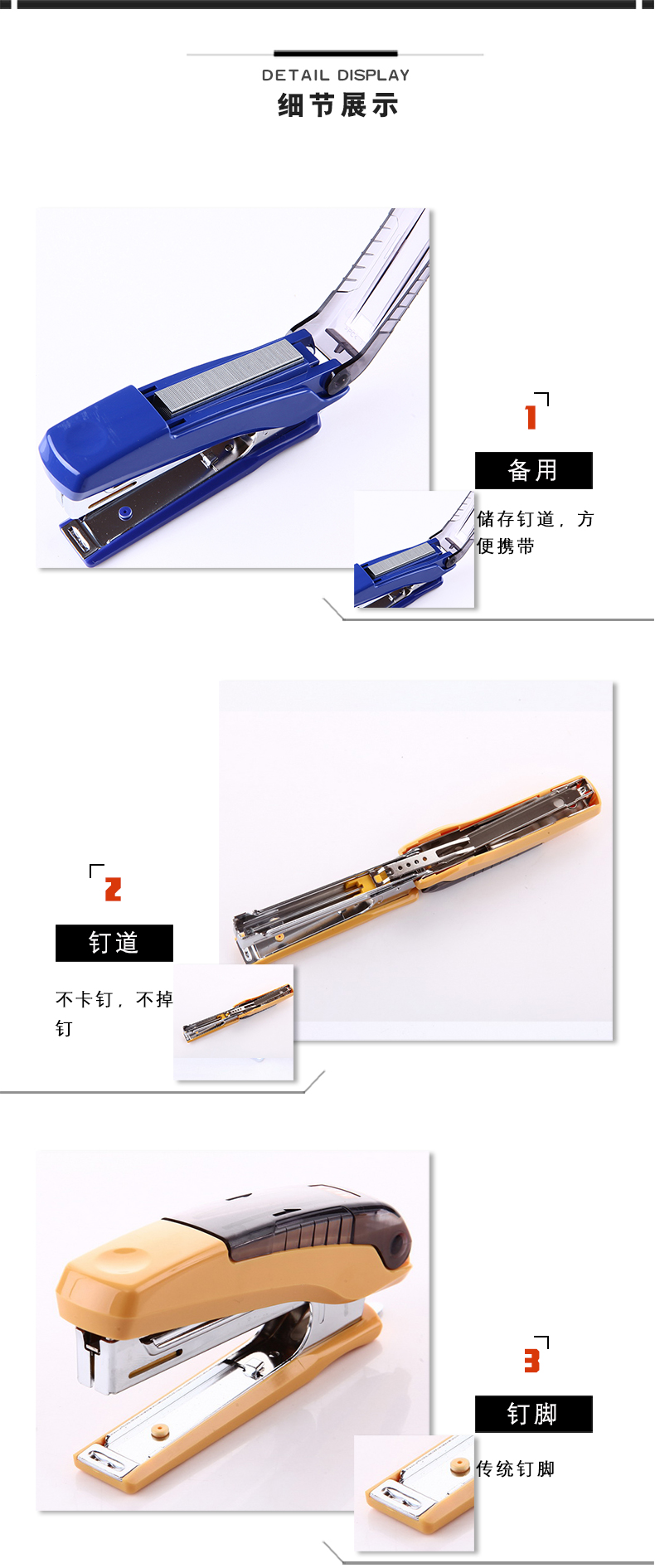 DETAIL DISPLAY
细节展示

1
备用
储存钉道，方便携带

2
钉道
不卡钉，不掉钉

3
钉脚
传统钉脚